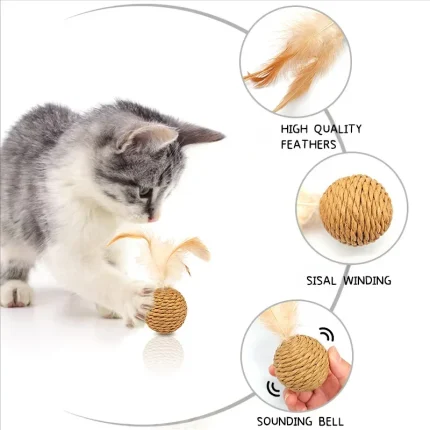 HIGH QUALITY FEATHERS

SISAL WINDING

SOUNDING BELL